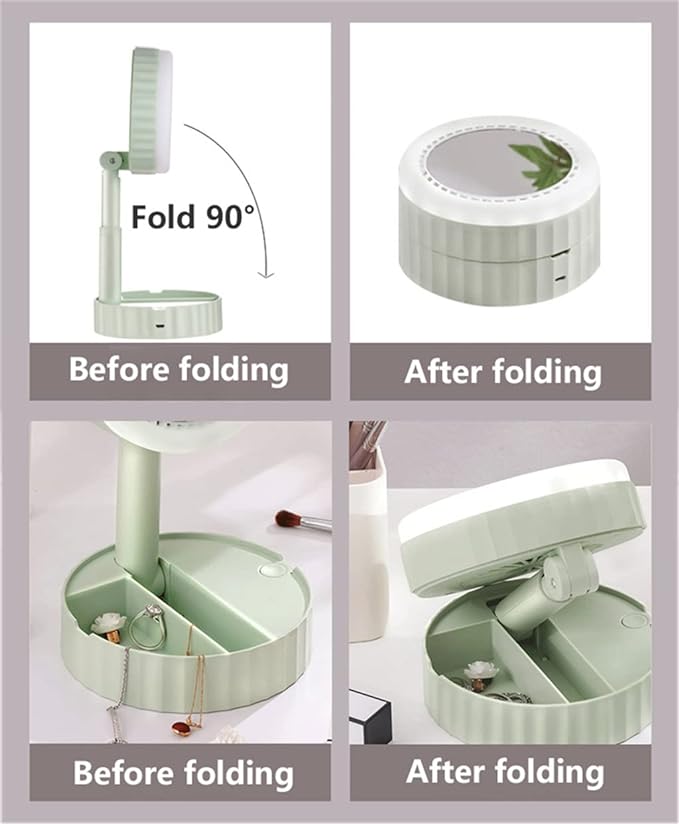 Fold 90°

Before folding

After folding

Before folding

After folding